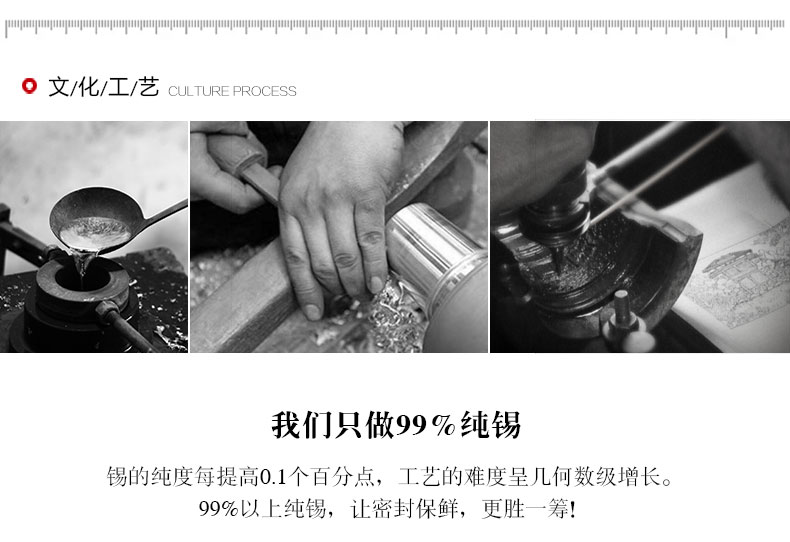 文/化/工/艺 CULTURE PROCESS

我们只做99%纯锡

锡的纯度每提高0.1个百分点，工艺的难度呈几何数级增长。
99%以上纯锡，让密封保鲜，更胜一筹!