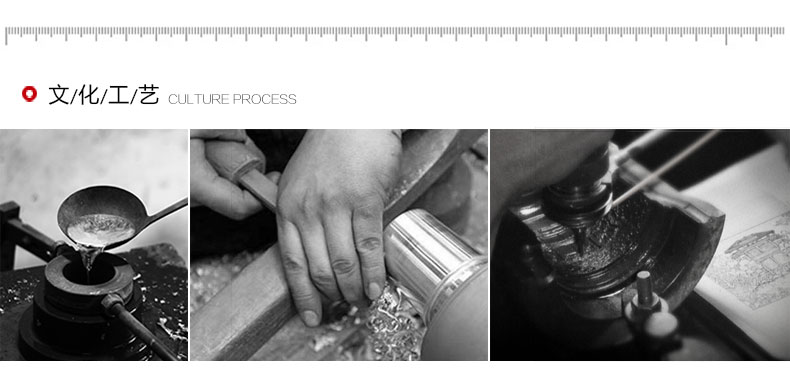 文/化/工/艺 CULTURE PROCESS