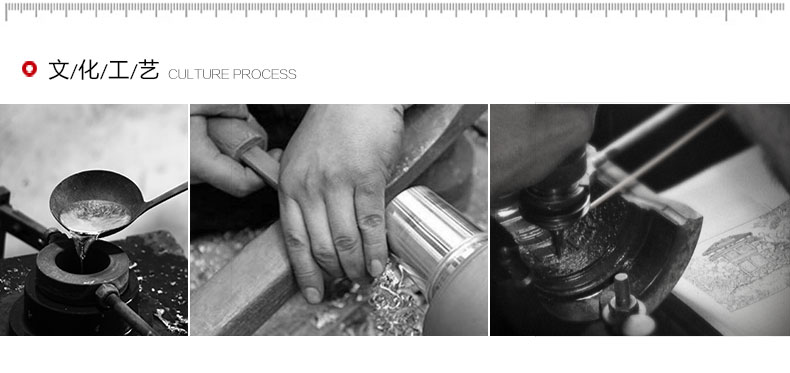 文/化/工/艺 CULTURE PROCESS