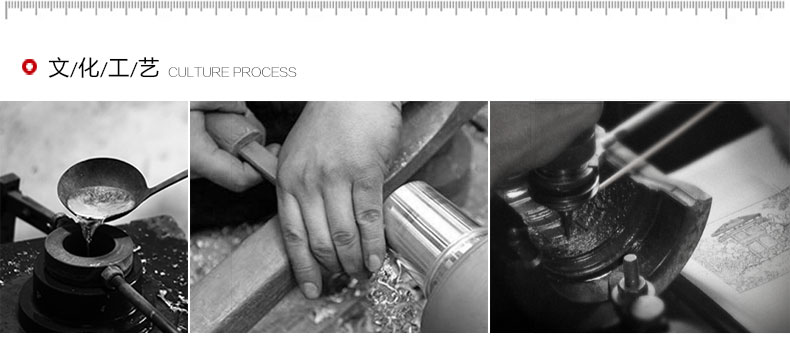 文/化/工/艺 CULTURE PROCESS